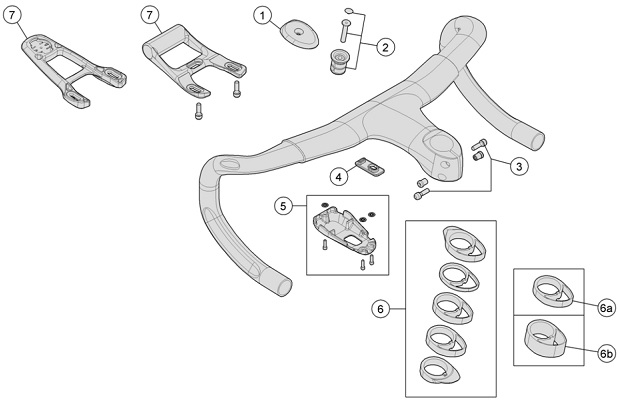 7
7
1
2
3
4
5
6
6a
6b